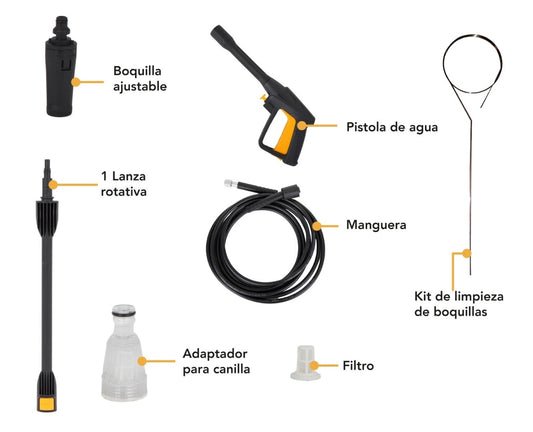 Boquilla ajustable

Pistola de agua

1 Lanza rotativa

Manguera

Kit de limpieza de boquillas

Adaptador para canilla

Filtro